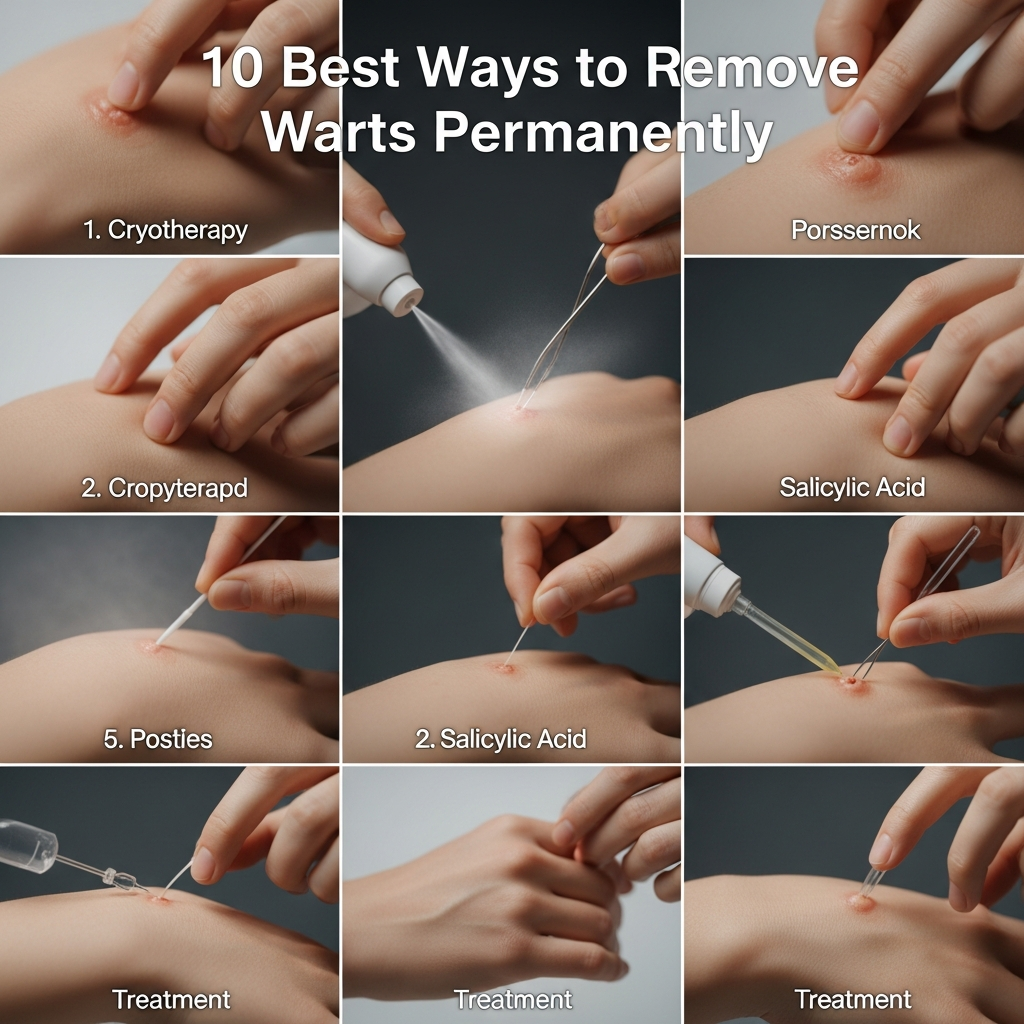 10 Best Ways to Remove Warts Permanently

1. Cryotherapy

Porssernok

2. Cropyterapd

Salicylic Acid

5. Posties

2. Salicylic Acid

Treatment

Treatment

Treatment